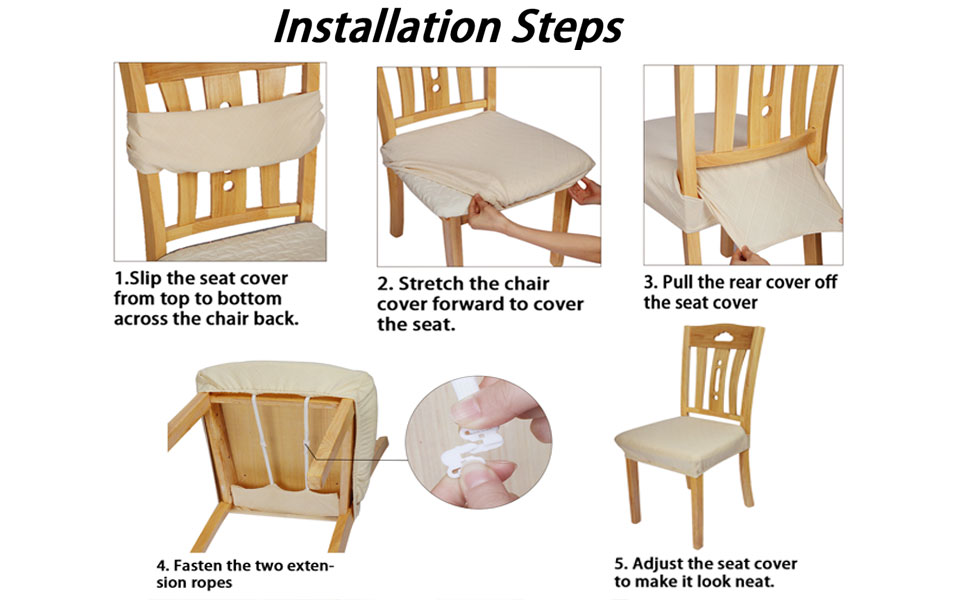 Installation Steps

1.Slip the seat cover from top to bottom across the chair back.

2. Stretch the chair cover forward to cover the seat.

3. Pull the rear cover off the seat cover

4. Fasten the two extension ropes

5. Adjust the seat cover to make it look neat.