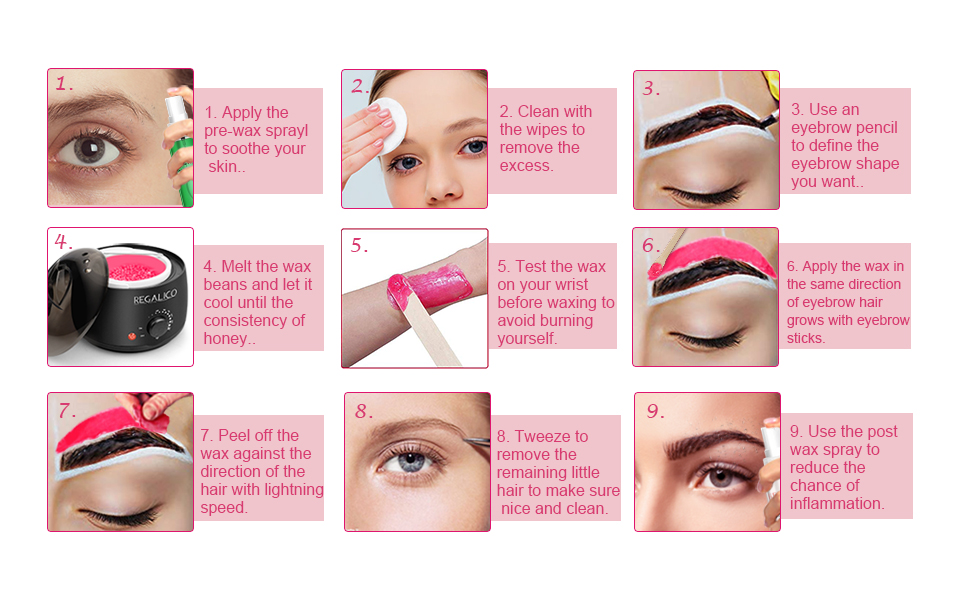 1.

1. Apply the pre-wax sprayl to soothe your skin..

2.

2. Clean with the wipes to remove the excess.

3.

3. Use an eyebrow pencil to define the eyebrow shape you want..

4.

REGALICO

4. Melt the wax beans and let it cool until the consistency of honey..

5.

5. Test the wax on your wrist before waxing to avoid burning yourself.

6.

6. Apply the wax in the same direction of eyebrow hair grows with eyebrow sticks.

7.

7. Peel off the wax against the direction of the hair with lightning speed.

8.

8. Tweeze to remove the remaining little hair to make sure nice and clean.

9.

9. Use the post wax spray to reduce the chance of inflammation.