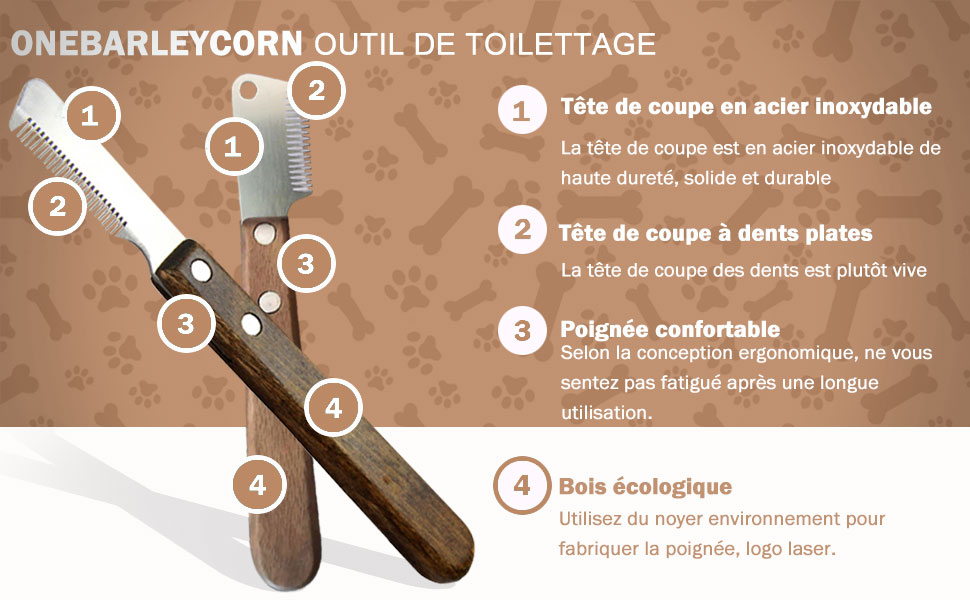 ONEBARLEYCORN OUTIL DE TOILETTAGE

1
2
1
2
3
3
4
4

1 Tête de coupe en acier inoxydable
La tête de coupe est en acier inoxydable de haute dureté, solide et durable

2 Tête de coupe à dents plates
La tête de coupe des dents est plutôt vive

3 Poignée confortable
Selon la conception ergonomique, ne vous sentez pas fatigué après une longue utilisation.

4 Bois écologique
Utilisez du noyer environnement pour fabriquer la poignée, logo laser.