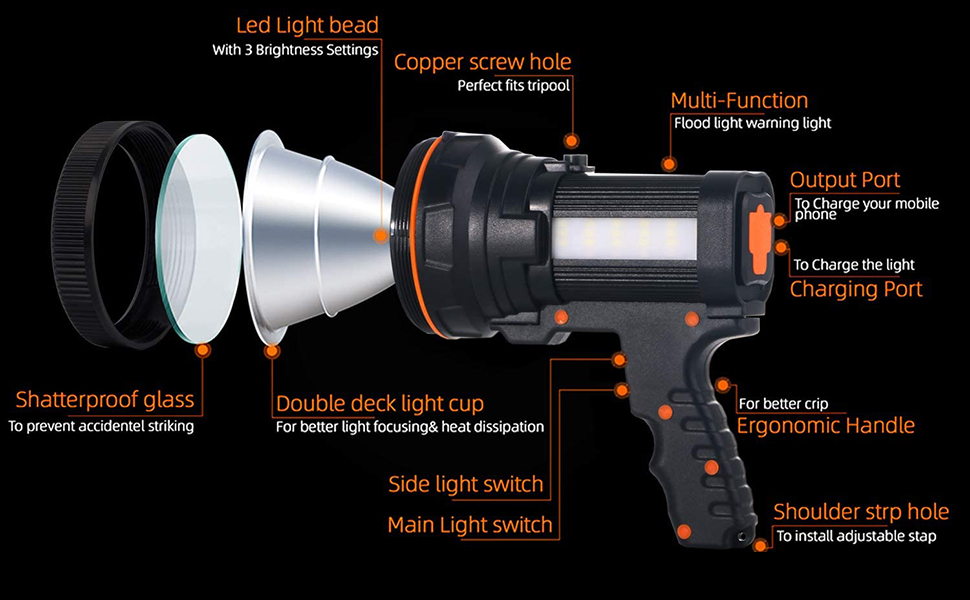 Led Light bead
With 3 Brightness Settings

Copper screw hole
Perfect fits tripool

Multi-Function
Flood light warning light

Output Port
To Charge your mobile phone

To Charge the light
Charging Port

Shatterproof glass
To prevent accidentel striking

Double deck light cup
For better light focusing& heat dissipation

For better crip
Ergonomic Handle

Side light switch

Main Light switch

Shoulder strp hole
To install adjustable stap