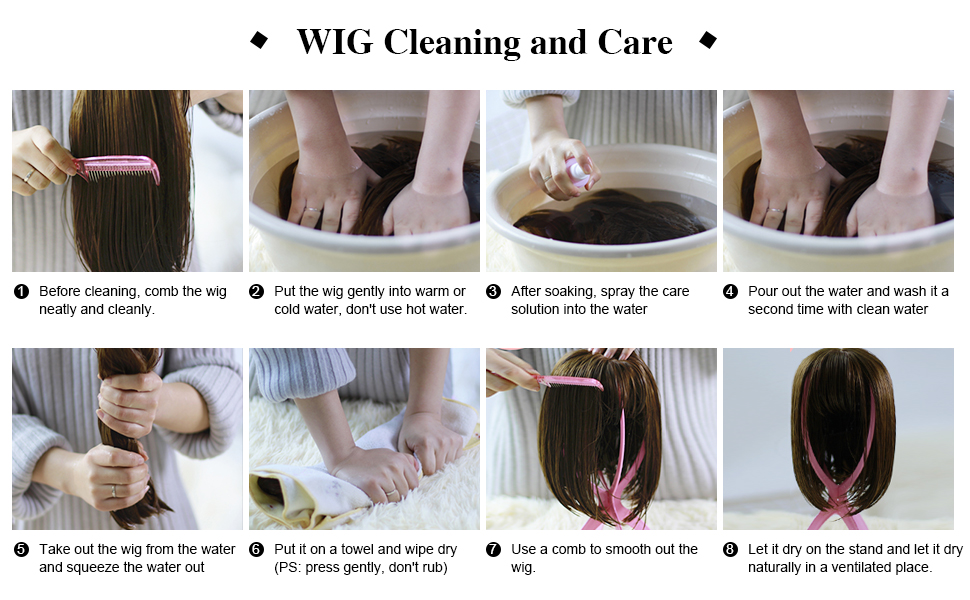 ◆ WIG Cleaning and Care ◆

❶ Before cleaning, comb the wig neatly and cleanly.

❷ Put the wig gently into warm or cold water, don't use hot water.

❸ After soaking, spray the care solution into the water

❹ Pour out the water and wash it a second time with clean water

❺ Take out the wig from the water and squeeze the water out

❻ Put it on a towel and wipe dry (PS: press gently, don't rub)

❼ Use a comb to smooth out the wig.

❽ Let it dry on the stand and let it dry naturally in a ventilated place.