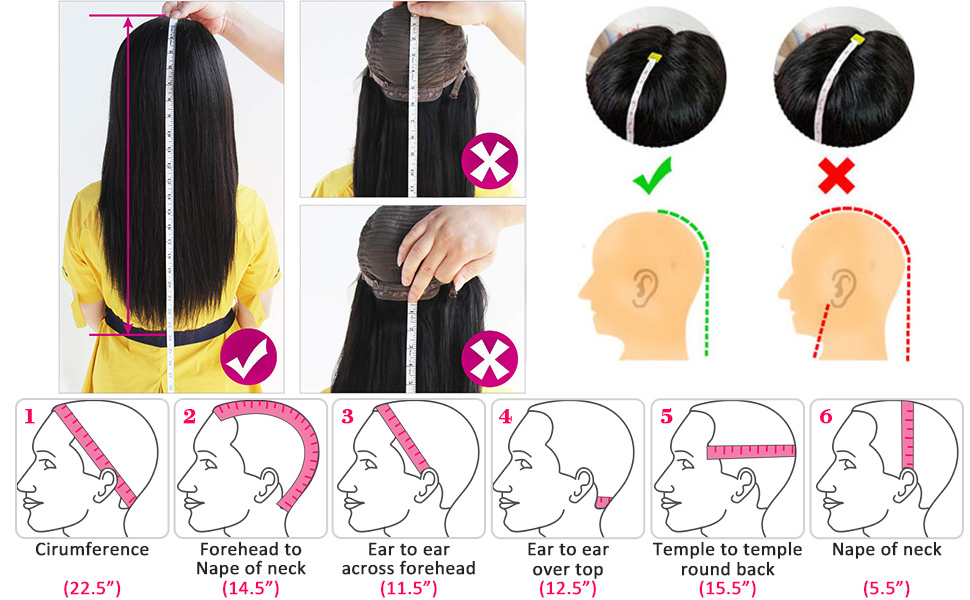 1
Cirumference
(22.5")

2
Forehead to Nape of neck
(14.5")

3
Ear to ear across forehead
(11.5")

4
Ear to ear over top
(12.5")

5
Temple to temple round back
(15.5")

6
Nape of neck
(5.5")