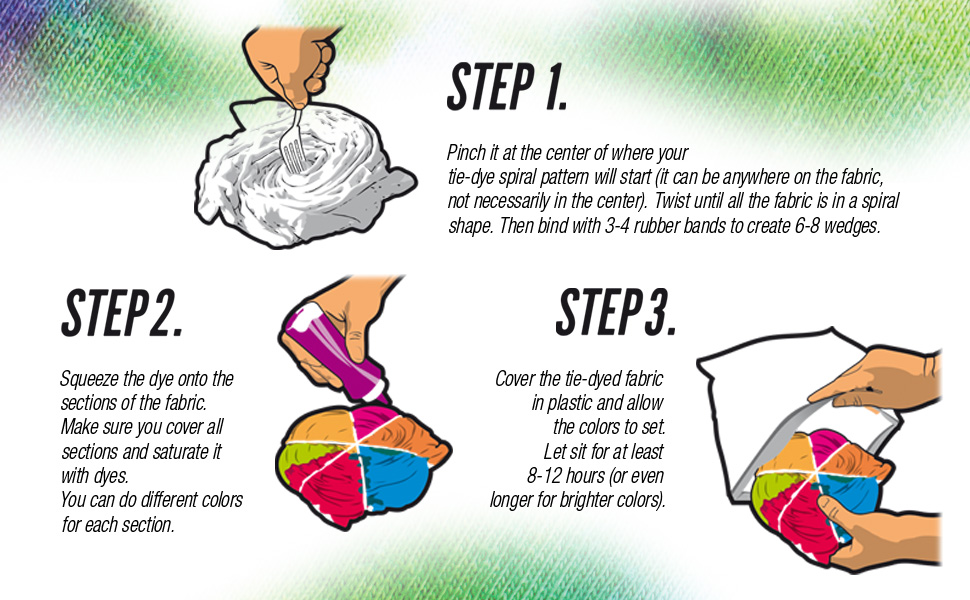 STEP 1.

Pinch it at the center of where your tie-dye spiral pattern will start (it can be anywhere on the fabric, not necessarily in the center). Twist until all the fabric is in a spiral shape. Then bind with 3-4 rubber bands to create 6-8 wedges.

STEP 2.

Squeeze the dye onto the sections of the fabric. Make sure you cover all sections and saturate it with dyes. You can do different colors for each section.

STEP 3.

Cover the tie-dyed fabric in plastic and allow the colors to set. Let sit for at least 8-12 hours (or even longer for brighter colors).