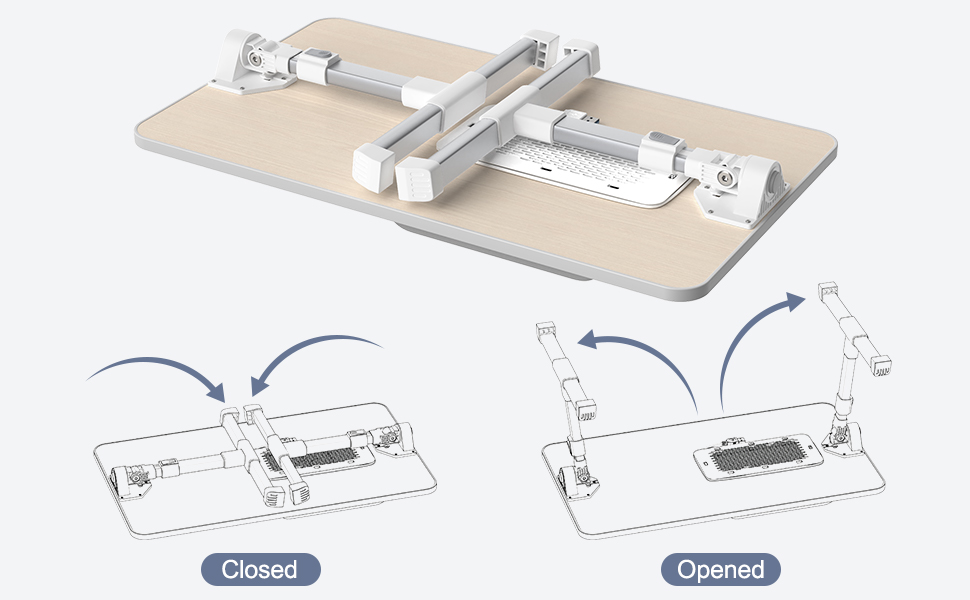 Closed

Opened