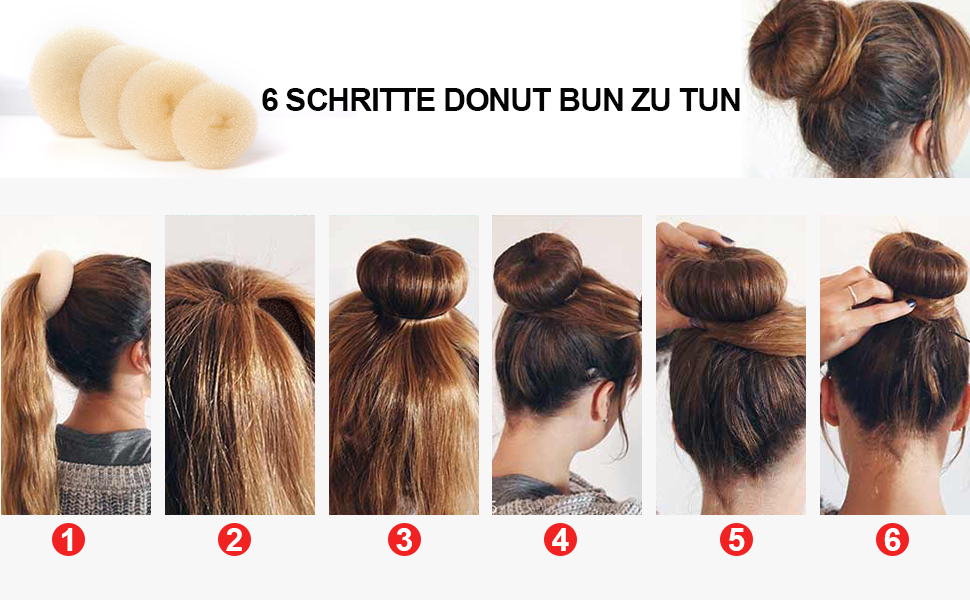 6 SCHRITTE DONUT BUN ZU TUN

1

2

3

4

5

6