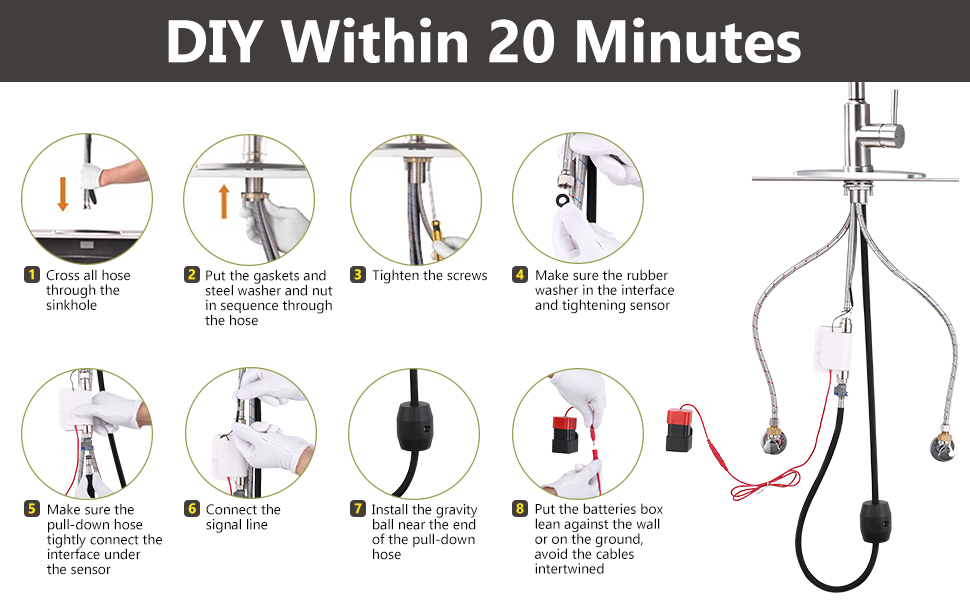 DIY Within 20 Minutes

1 Cross all hose through the sinkhole

2 Put the gaskets and steel washer and nut in sequence through the hose

3 Tighten the screws

4 Make sure the rubber washer in the interface and tightening sensor

5 Make sure the pull-down hose tightly connect the interface under the sensor

6 Connect the signal line

7 Install the gravity ball near the end of the pull-down hose

8 Put the batteries box lean against the wall or on the ground, avoid the cables intertwined