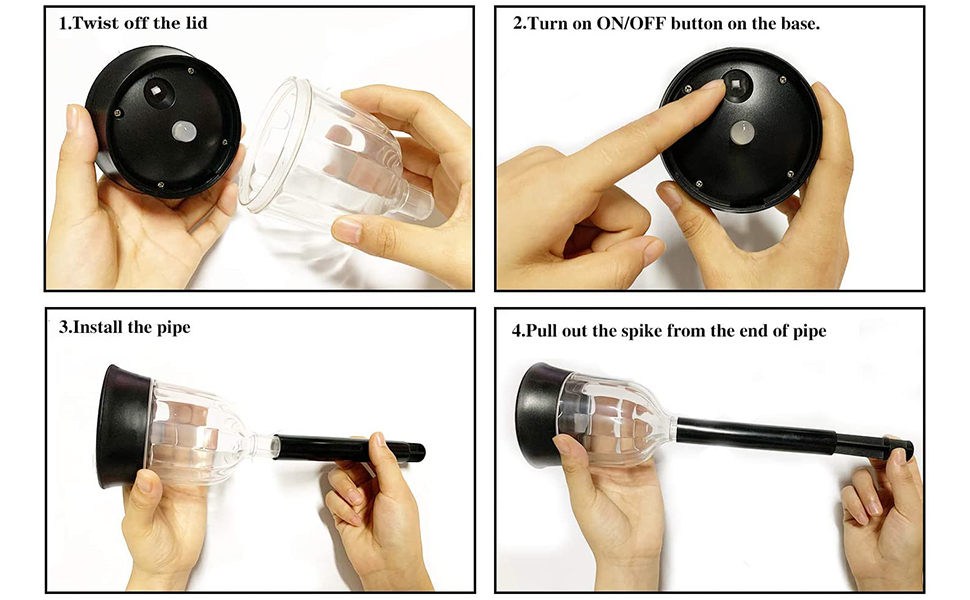 1.Twist off the lid

2.Turn on ON/OFF button on the base.

3.Install the pipe

4.Pull out the spike from the end of pipe