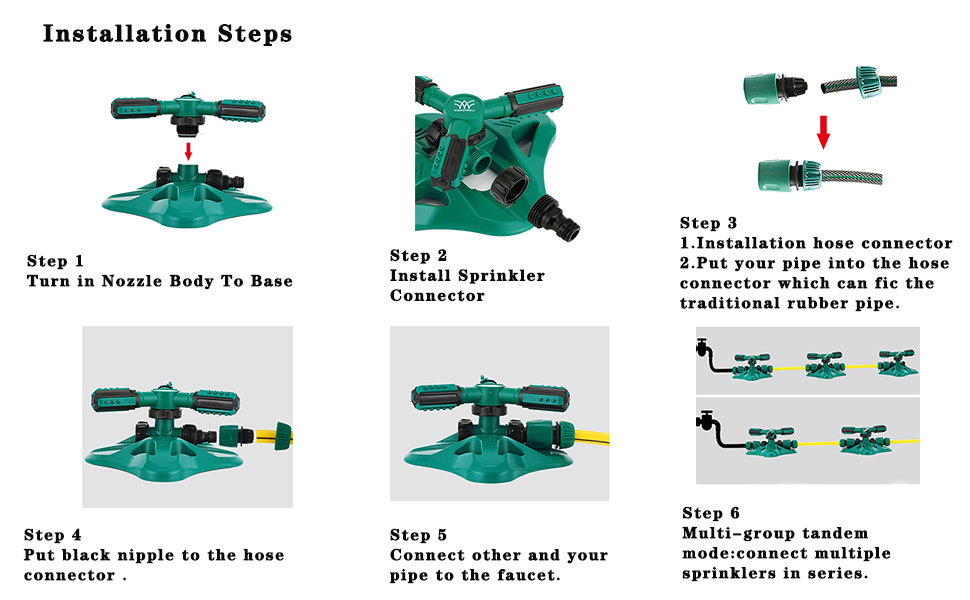 Installation Steps

Step 1
Turn in Nozzle Body To Base

Step 2
Install Sprinkler Connector

Step 3
1.Installation hose connector
2.Put your pipe into the hose connector which can fic the traditional rubber pipe.

Step 4
Put black nipple to the hose connector .

Step 5
Connect other and your pipe to the faucet.

Step 6
Multi-group tandem mode:connect multiple sprinklers in series.