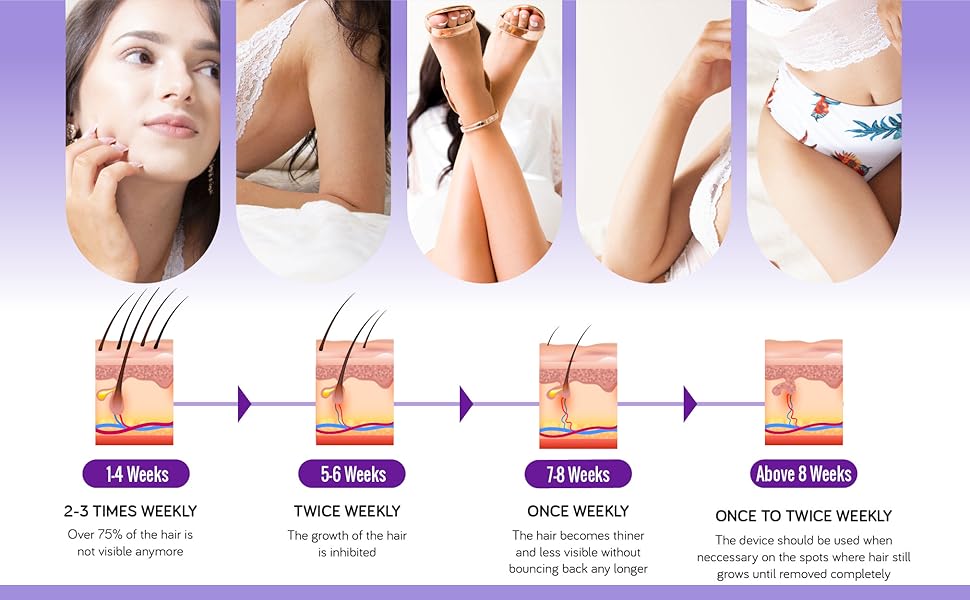 1-4 Weeks

2-3 TIMES WEEKLY

Over 75% of the hair is not visible anymore

5-6 Weeks

TWICE WEEKLY

The growth of the hair is inhibited

7-8 Weeks

ONCE WEEKLY

The hair becomes thiner and less visible without bouncing back any longer

Above 8 Weeks

ONCE TO TWICE WEEKLY

The device should be used when neccessary on the spots where hair still grows until removed completely