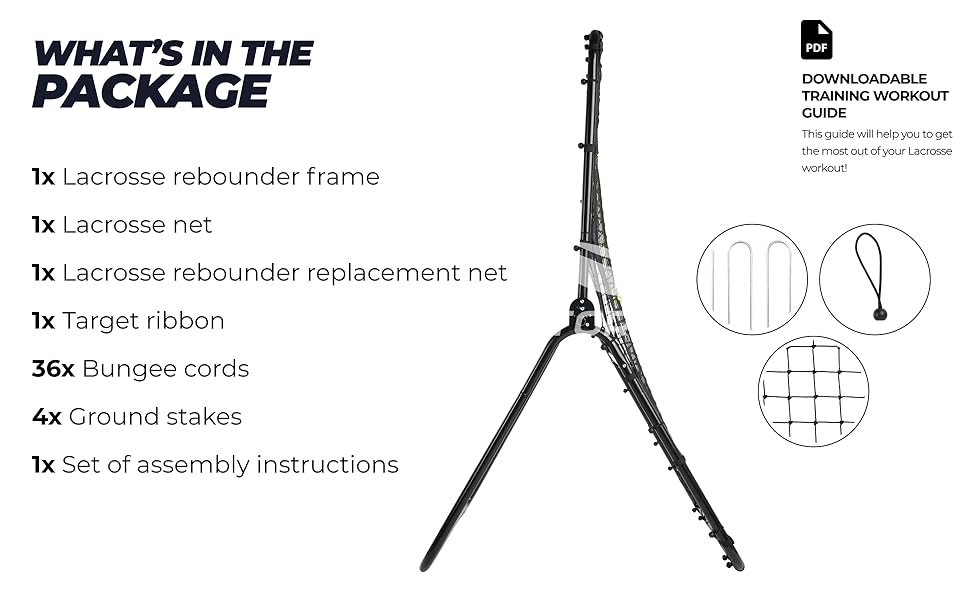 WHAT'S IN THE PACKAGE

1x Lacrosse rebounder frame

1x Lacrosse net

1x Lacrosse rebounder replacement net

1x Target ribbon

36x Bungee cords

4x Ground stakes

1x Set of assembly instructions

PDF

DOWNLOADABLE TRAINING WORKOUT GUIDE

This guide will help you to get the most out of your Lacrosse workout!