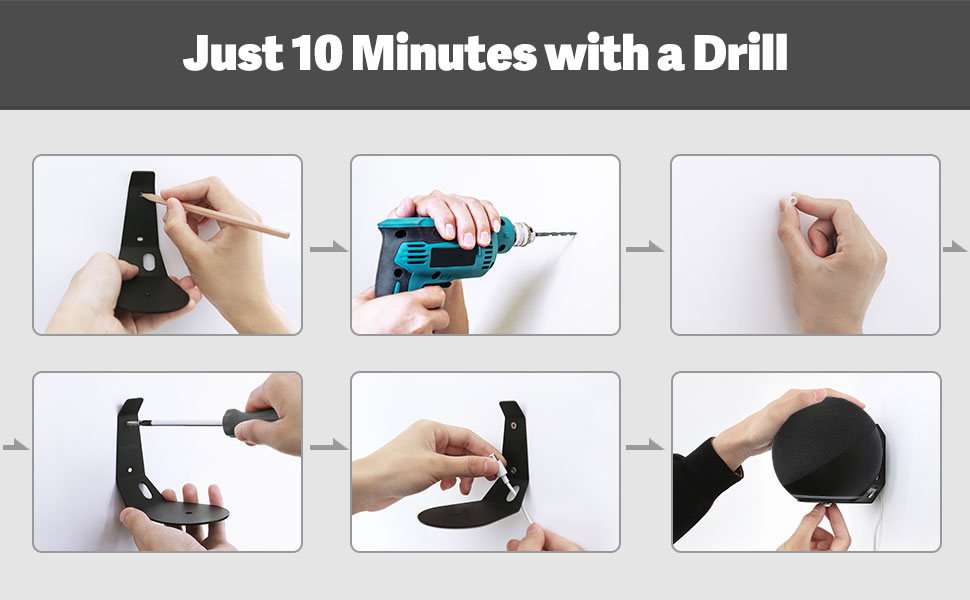 Just 10 Minutes with a Drill