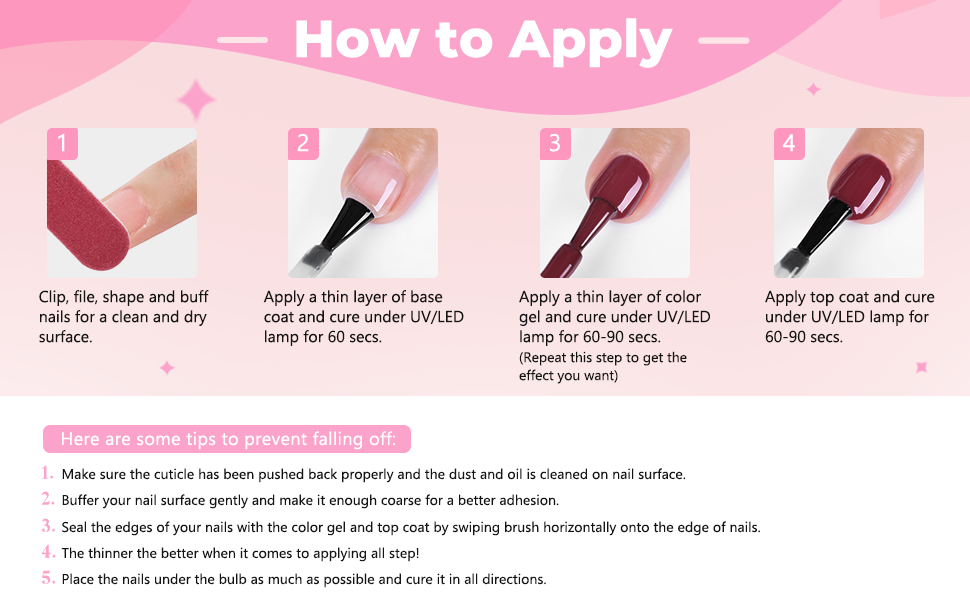 How to Apply

1
Clip, file, shape and buff nails for a clean and dry surface.

2
Apply a thin layer of base coat and cure under UV/LED lamp for 60 secs.

3
Apply a thin layer of color gel and cure under UV/LED lamp for 60-90 secs.
(Repeat this step to get the effect you want)

4
Apply top coat and cure under UV/LED lamp for 60-90 secs.

Here are some tips to prevent falling off:

1. Make sure the cuticle has been pushed back properly and the dust and oil is cleaned on nail surface.
2. Buffer your nail surface gently and make it enough coarse for a better adhesion.
3. Seal the edges of your nails with the color gel and top coat by swiping brush horizontally onto the edge of nails.
4. The thinner the better when it comes to applying all step!
5. Place the nails under the bulb as much as possible and cure it in all directions.