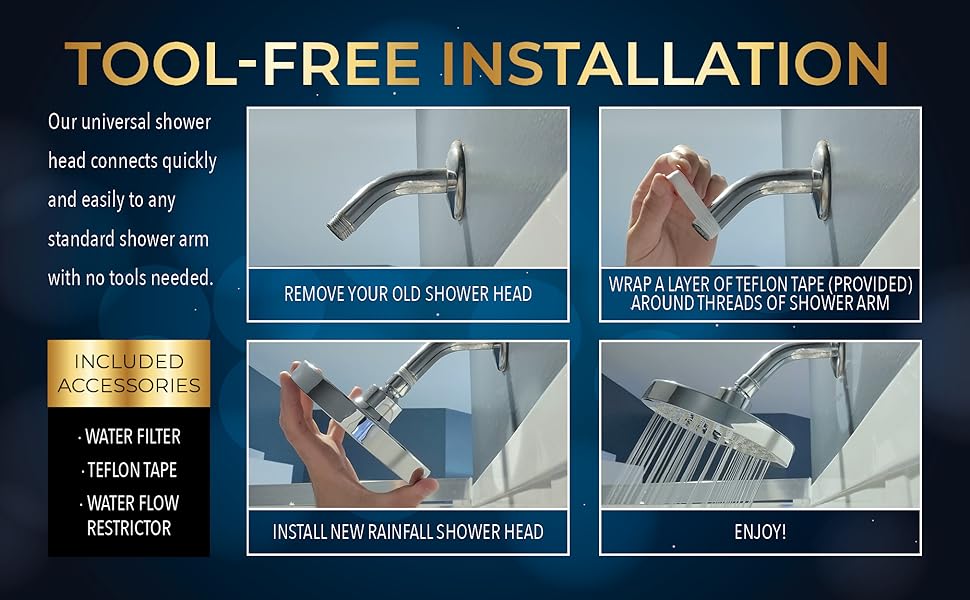 TOOL-FREE INSTALLATION

Our universal shower head connects quickly and easily to any standard shower arm with no tools needed.

INCLUDED ACCESSORIES

· WATER FILTER
· TEFLON TAPE
· WATER FLOW RESTRICTOR

REMOVE YOUR OLD SHOWER HEAD

WRAP A LAYER OF TEFLON TAPE (PROVIDED) AROUND THREADS OF SHOWER ARM

INSTALL NEW RAINFALL SHOWER HEAD

ENJOY!