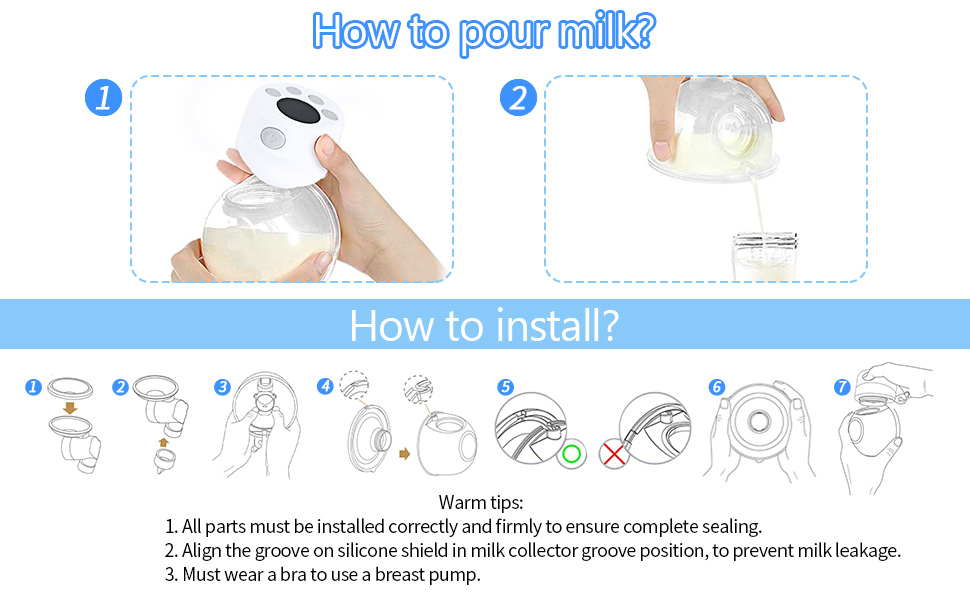 How to pour milk?

1

2

How to install?

1 2 3 4 5 6 7

Warm tips:
1. All parts must be installed correctly and firmly to ensure complete sealing.
2. Align the groove on silicone shield in milk collector groove position, to prevent milk leakage.
3. Must wear a bra to use a breast pump.