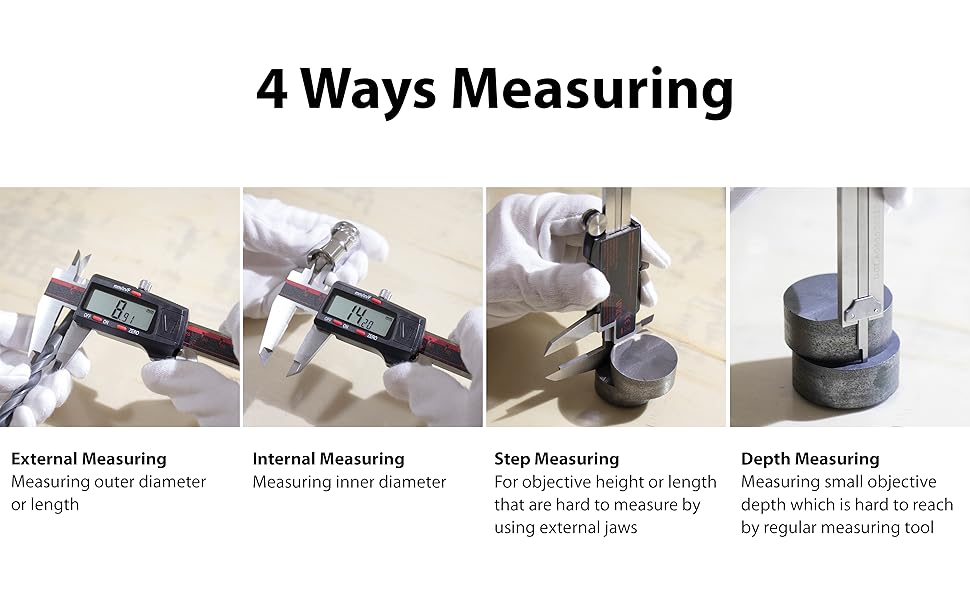 4 Ways Measuring

8.91
OFF ON ZERO

14.20
OFF ON ZERO

External Measuring
Measuring outer diameter or length

Internal Measuring
Measuring inner diameter

Step Measuring
For objective height or length that are hard to measure by using external jaws

Depth Measuring
Measuring small objective depth which is hard to reach by regular measuring tool