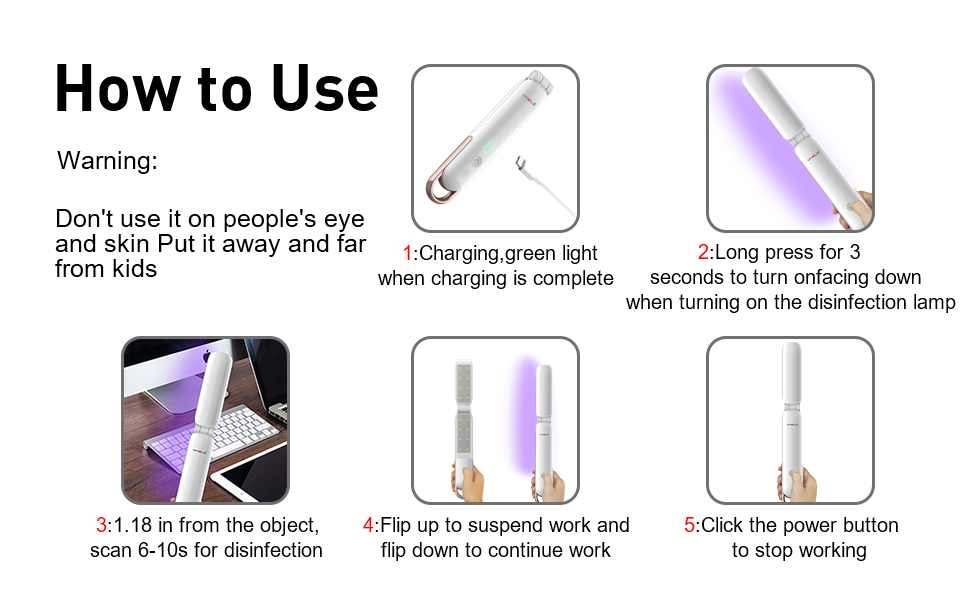 How to Use

Warning:

Don't use it on people's eye and skin Put it away and far from kids

1:Charging,green light when charging is complete

2:Long press for 3 seconds to turn onfacing down when turning on the disinfection lamp

3:1.18 in from the object, scan 6-10s for disinfection

4:Flip up to suspend work and flip down to continue work

5:Click the power button to stop working