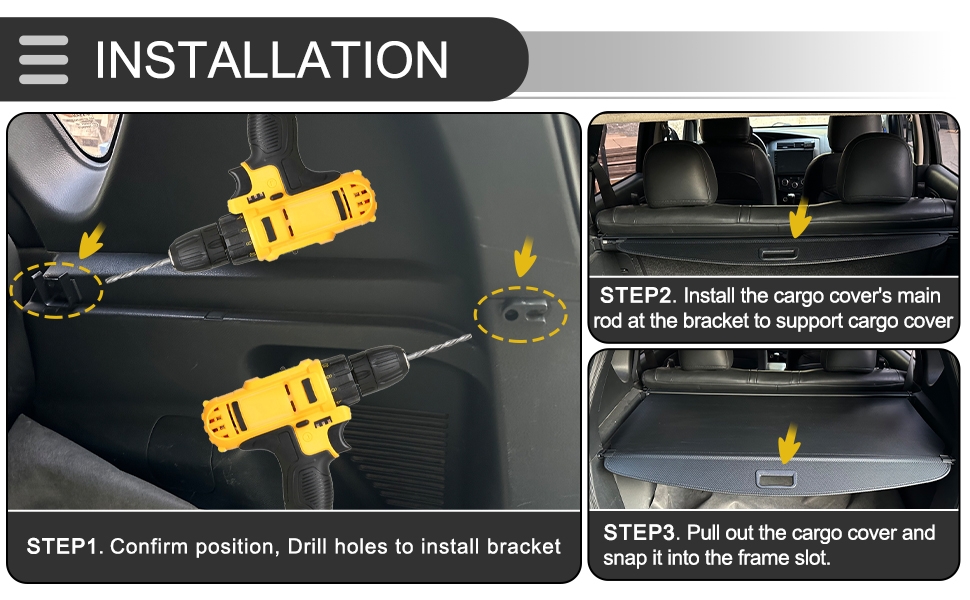 INSTALLATION

STEP1. Confirm position, Drill holes to install bracket

STEP2. Install the cargo cover's main rod at the bracket to support cargo cover

STEP3. Pull out the cargo cover and snap it into the frame slot.