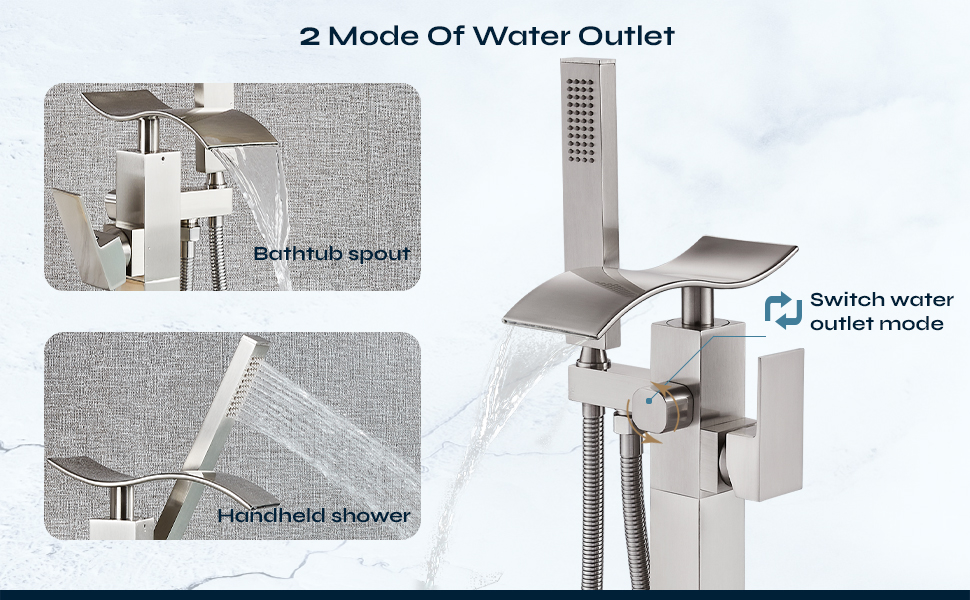 2 Mode Of Water Outlet

Bathtub spout

Handheld shower

Switch water outlet mode