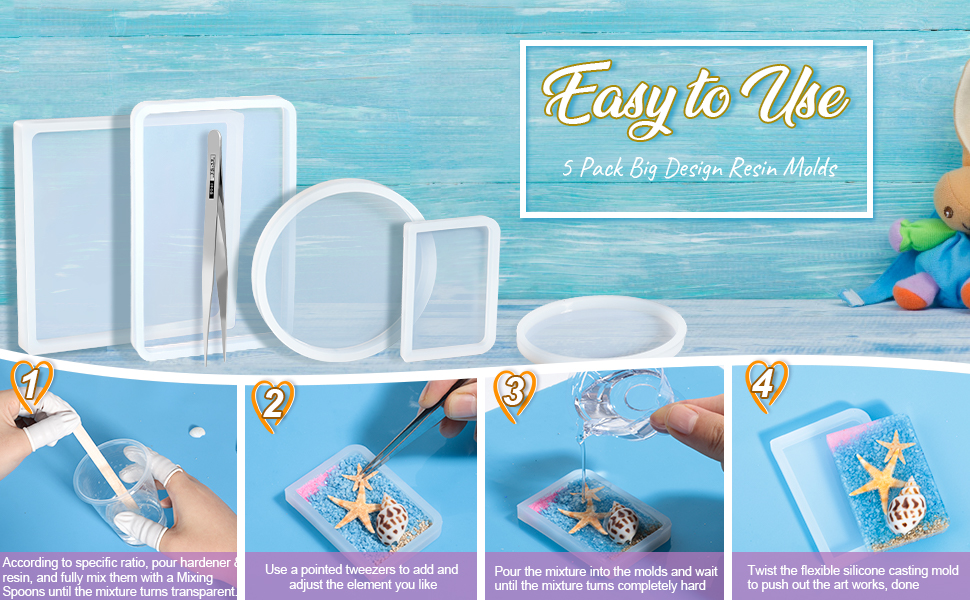 Easy to Use

5 Pack Big Design Resin Molds

1

According to specific ratio, pour hardener & resin, and fully mix them with a Mixing Spoons until the mixture turns transparent.

2

Use a pointed tweezers to add and adjust the element you like

3

Pour the mixture into the molds and wait until the mixture turns completely hard

4

Twist the flexible silicone casting mold to push out the art works, done