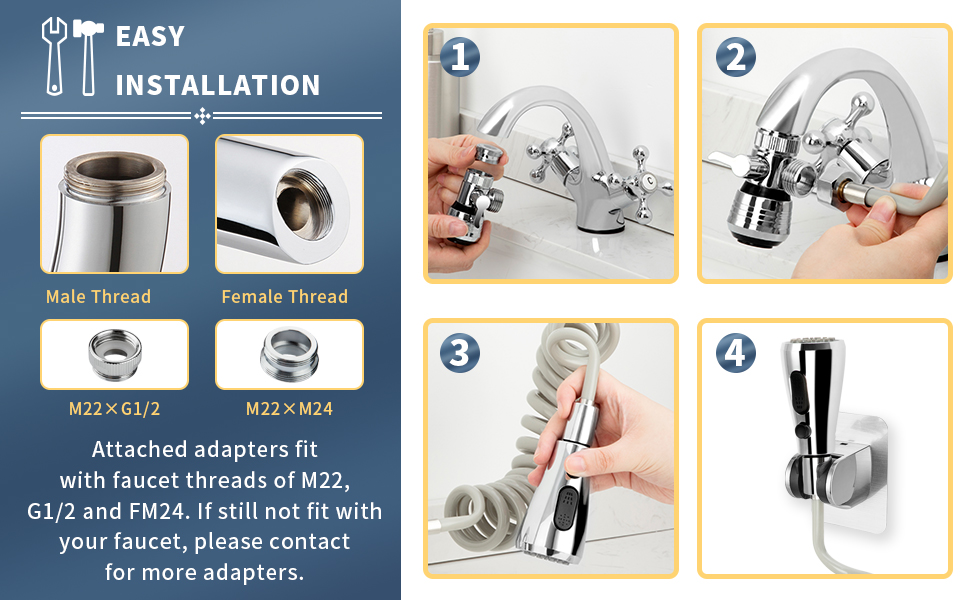 EASY INSTALLATION

Male Thread

Female Thread

M22×G1/2

M22×M24

Attached adapters fit with faucet threads of M22, G1/2 and FM24. If still not fit with your faucet, please contact for more adapters.

1

2

3

4