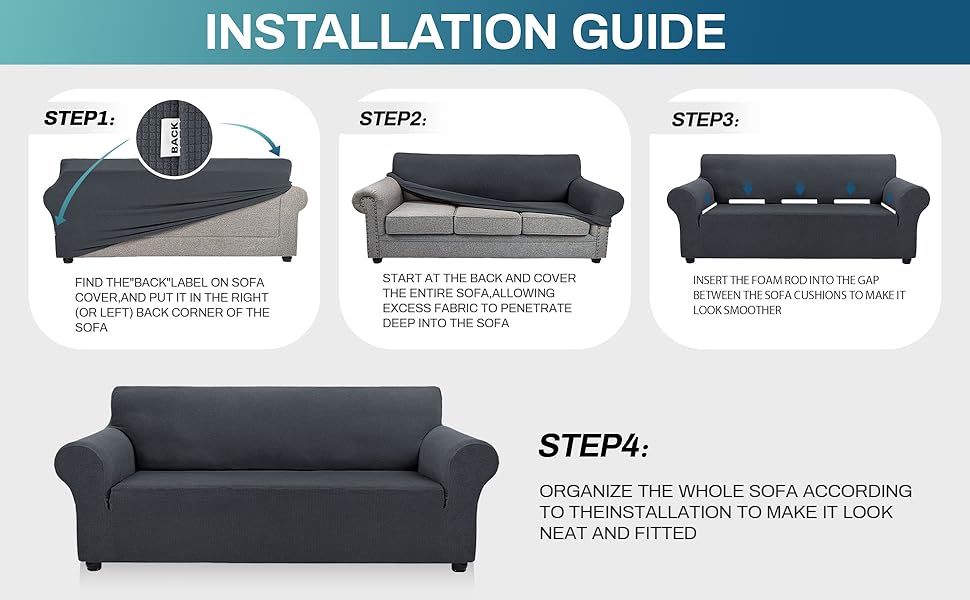 INSTALLATION GUIDE

STEP1:

BACK

FIND THE"BACK"LABEL ON SOFA COVER,AND PUT IT IN THE RIGHT (OR LEFT) BACK CORNER OF THE SOFA

STEP2:

START AT THE BACK AND COVER THE ENTIRE SOFA,ALLOWING EXCESS FABRIC TO PENETRATE DEEP INTO THE SOFA

STEP3:

INSERT THE FOAM ROD INTO THE GAP BETWEEN THE SOFA CUSHIONS TO MAKE IT LOOK SMOOTHER

STEP4:

ORGANIZE THE WHOLE SOFA ACCORDING TO THEINSTALLATION TO MAKE IT LOOK NEAT AND FITTED