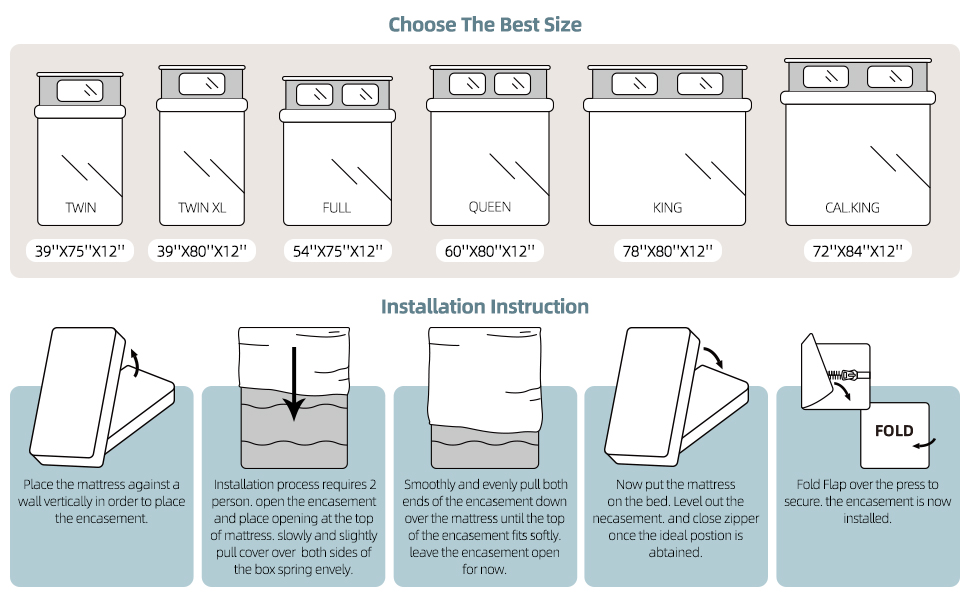 Choose The Best Size

TWIN
39''X75''X12''

TWIN XL
39''X80''X12''

FULL
54''X75''X12''

QUEEN
60''X80''X12''

KING
78''X80''X12''

CAL.KING
72''X84''X12''

Installation Instruction

Place the mattress against a wall vertically in order to place the encasement.

Installation process requires 2 person. open the encasement and place opening at the top of mattress. slowly and slightly pull cover over both sides of the box spring envely.

Smoothly and evenly pull both ends of the encasement down over the mattress until the top of the encasement fits softly. leave the encasement open for now.

Now put the mattress on the bed. Level out the necasement. and close zipper once the ideal postion is abtained.

FOLD

Fold Flap over the press to secure. the encasement is now installed.