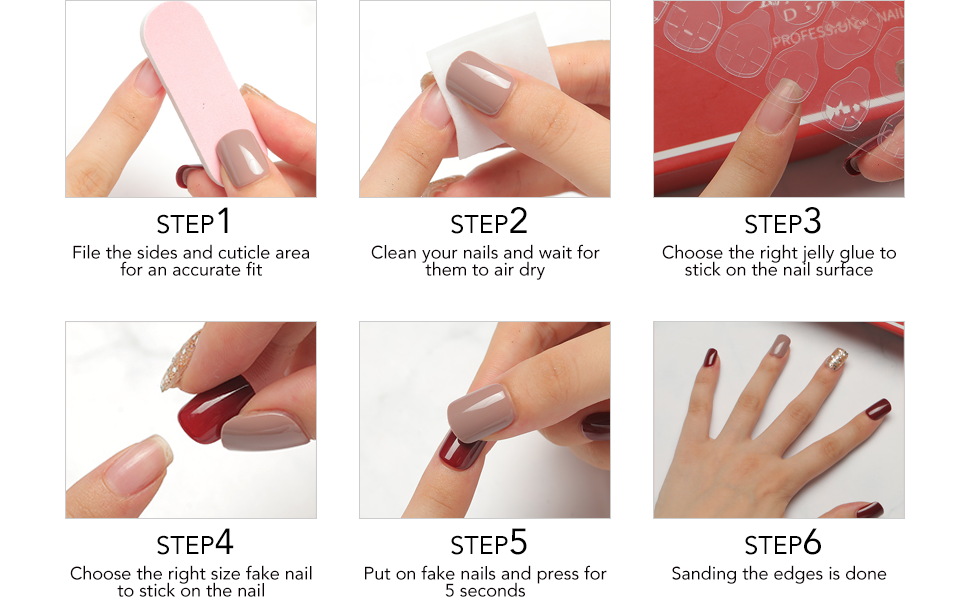 D
PROFESSIONAL NAIL

STEP1
File the sides and cuticle area for an accurate fit

STEP2
Clean your nails and wait for them to air dry

STEP3
Choose the right jelly glue to stick on the nail surface

STEP4
Choose the right size fake nail to stick on the nail

STEP5
Put on fake nails and press for 5 seconds

STEP6
Sanding the edges is done