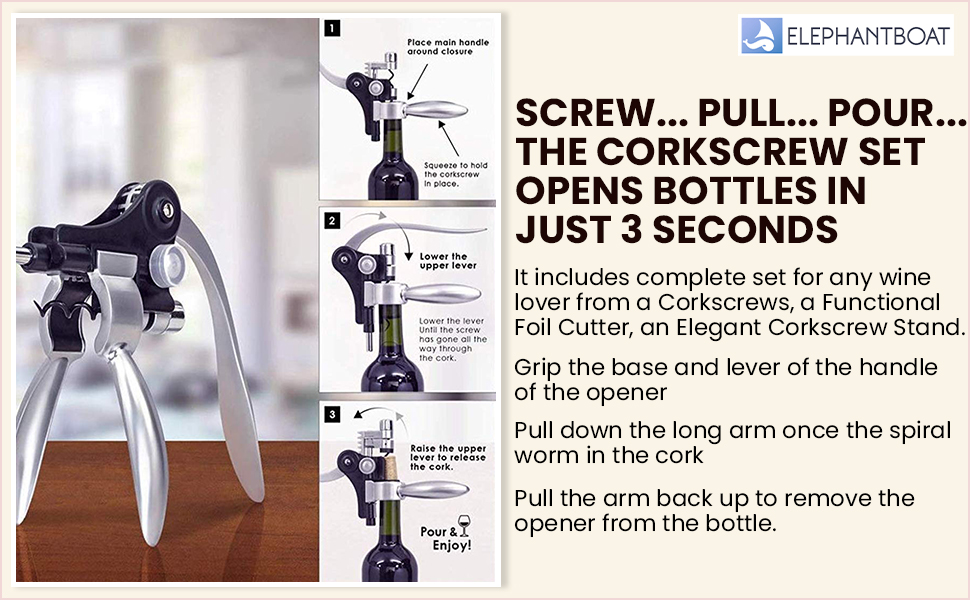 1

Place main handle around closure

Squeeze to hold the corkscrew in place.

2

Lower the upper lever

Lower the lever Until the screw has gone all the way through the cork.

3

Raise the upper lever to release the cork.

Pour & Enjoy!

ELEPHANTBOAT

SCREW... PULL... POUR... THE CORKSCREW SET OPENS BOTTLES IN JUST 3 SECONDS

It includes complete set for any wine lover from a Corkscrews, a Functional Foil Cutter, an Elegant Corkscrew Stand.

Grip the base and lever of the handle of the opener

Pull down the long arm once the spiral worm in the cork

Pull the arm back up to remove the opener from the bottle.