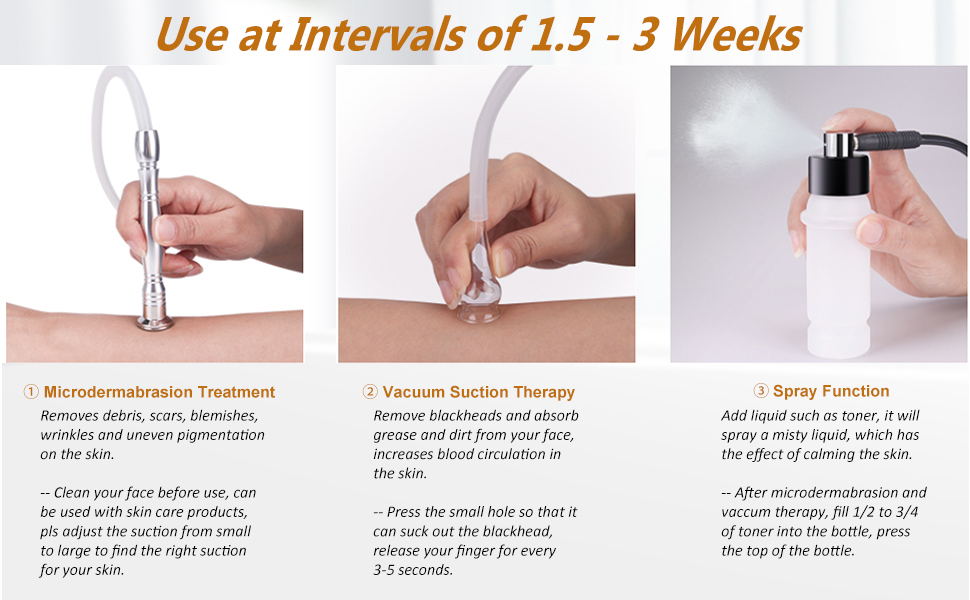 Use at Intervals of 1.5 - 3 Weeks

① Microdermabrasion Treatment
Removes debris, scars, blemishes, wrinkles and uneven pigmentation on the skin.

-- Clean your face before use, can be used with skin care products, pls adjust the suction from small to large to find the right suction for your skin.

② Vacuum Suction Therapy
Remove blackheads and absorb grease and dirt from your face, increases blood circulation in the skin.

-- Press the small hole so that it can suck out the blackhead, release your finger for every 3-5 seconds.

③ Spray Function
Add liquid such as toner, it will spray a misty liquid, which has the effect of calming the skin.

-- After microdermabrasion and vaccum therapy, fill 1/2 to 3/4 of toner into the bottle, press the top of the bottle.