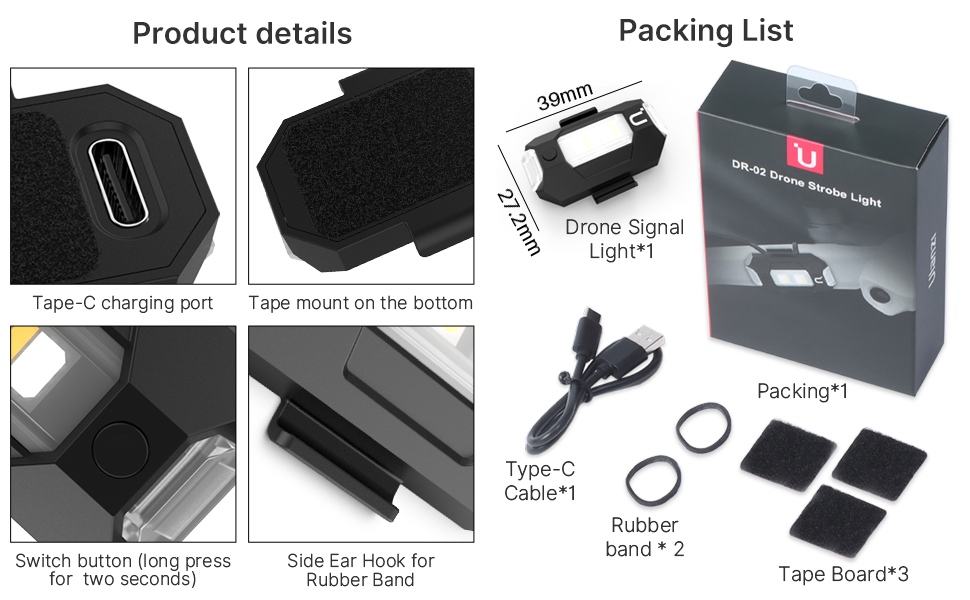 Product details

Tape-C charging port

Tape mount on the bottom

Switch button (long press for two seconds)

Side Ear Hook for Rubber Band

Packing List

39mm

27.2mm

Drone Signal Light*1

U

DR-02 Drone Strobe Light

Ulanzi

Packing*1

Type-C Cable*1

Rubber band * 2

Tape Board*3