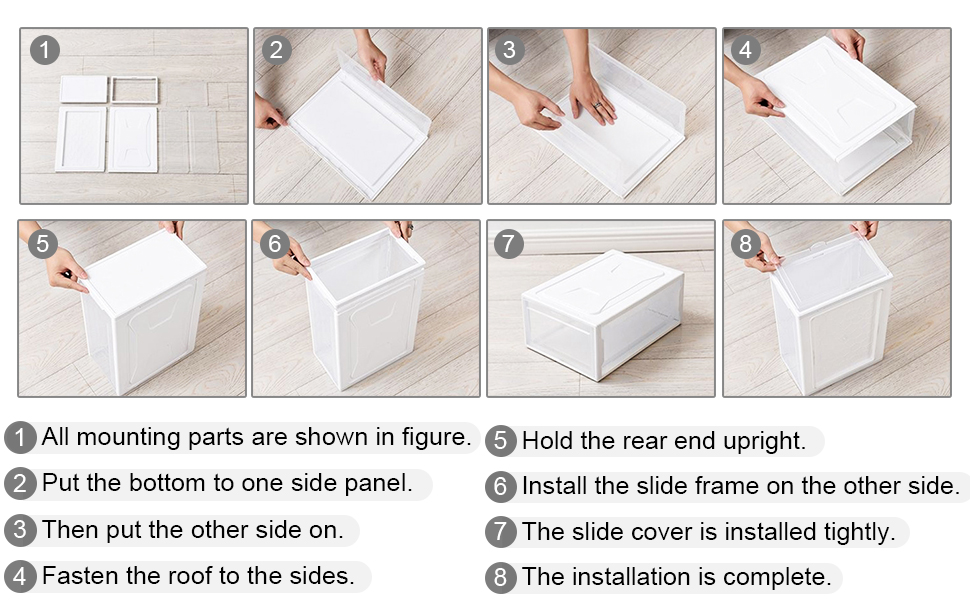 1 2 3 4

5 6 7 8

1 All mounting parts are shown in figure.
2 Put the bottom to one side panel.
3 Then put the other side on.
4 Fasten the roof to the sides.

5 Hold the rear end upright.
6 Install the slide frame on the other side.
7 The slide cover is installed tightly.
8 The installation is complete.