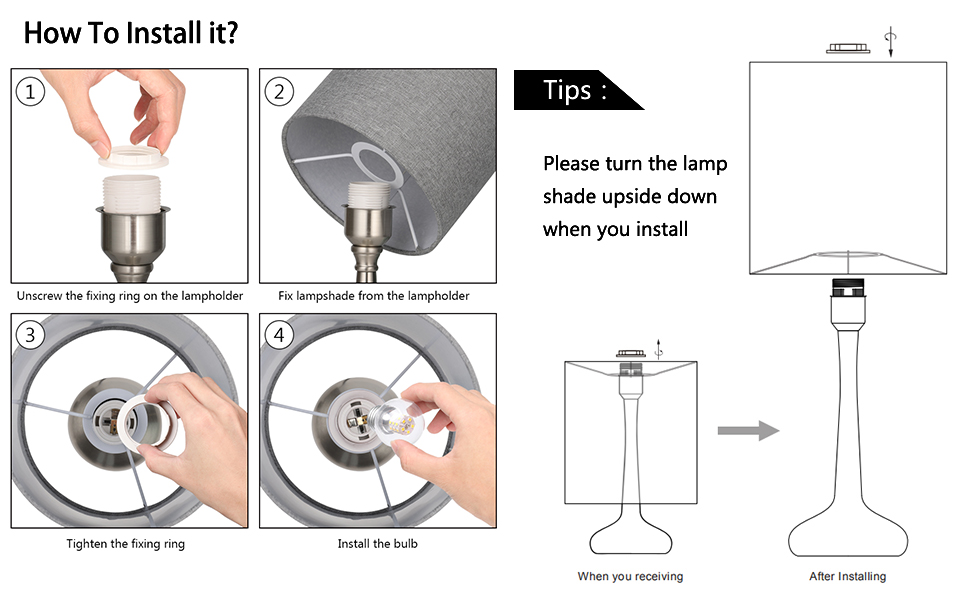 How To Install it?

1
Unscrew the fixing ring on the lampholder

2
Fix lampshade from the lampholder

3
Tighten the fixing ring

4
Install the bulb

Tips :

Please turn the lamp shade upside down when you install

When you receiving

After Installing