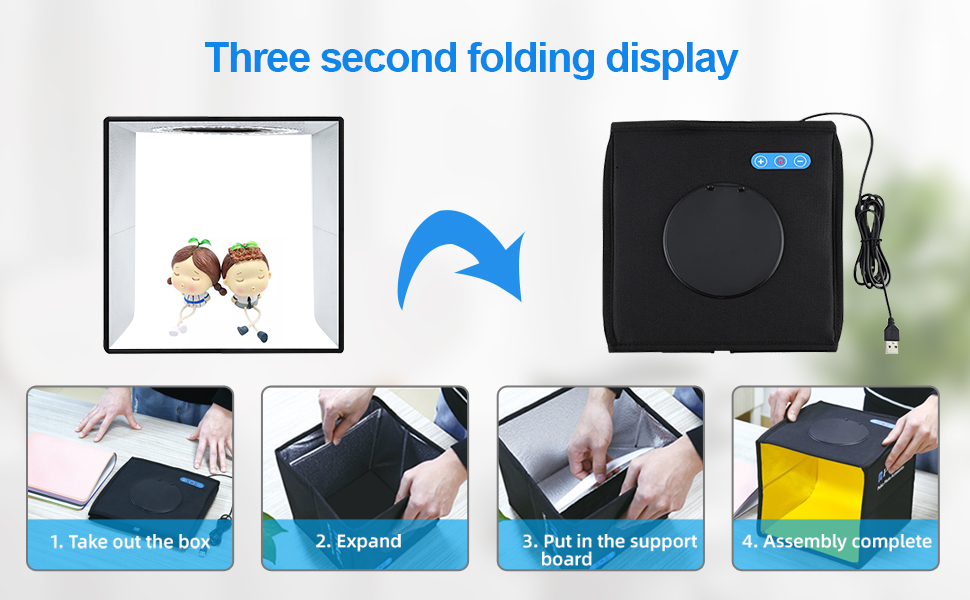 Three second folding display

1. Take out the box

2. Expand

3. Put in the support board

4. Assembly complete