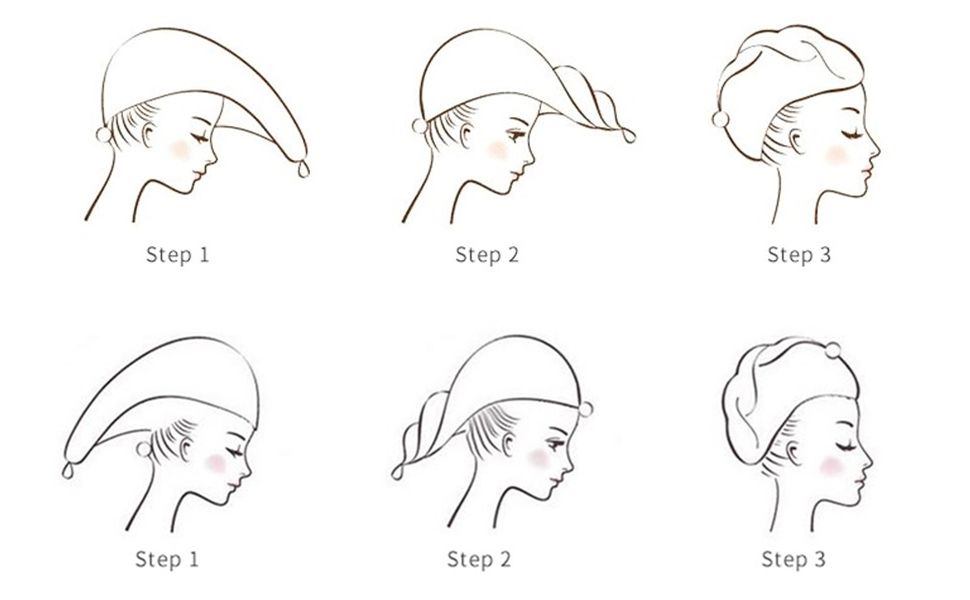 Step 1

Step 2

Step 3

Step 1

Step 2

Step 3