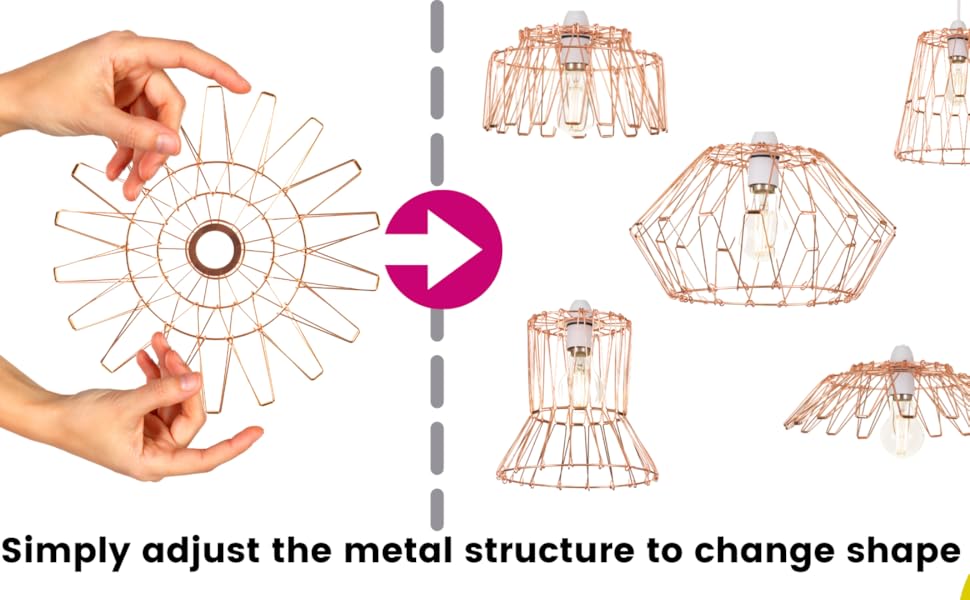 Simply adjust the metal structure to change shape