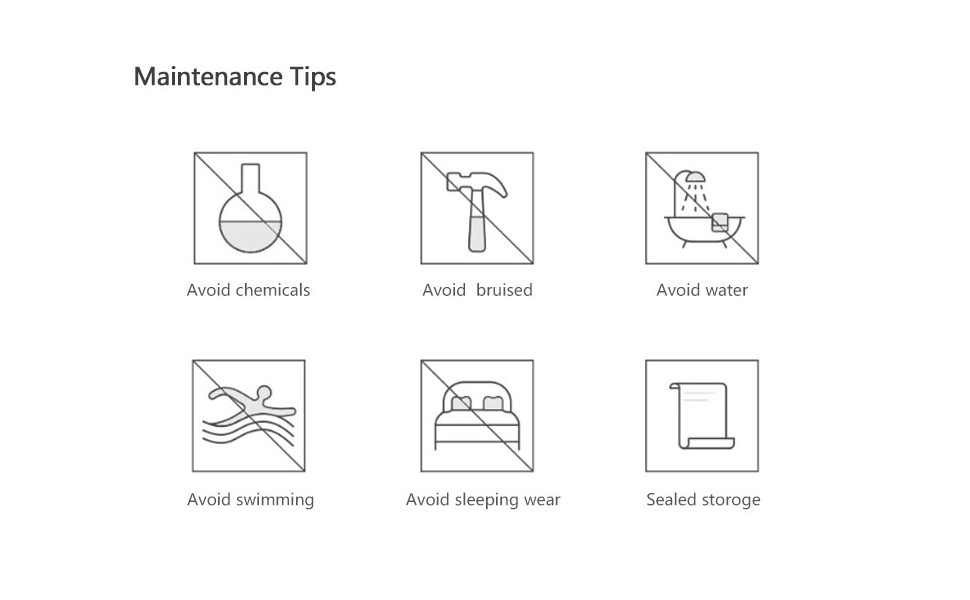 Maintenance Tips

Avoid chemicals

Avoid bruised

Avoid water

Avoid swimming

Avoid sleeping wear

Sealed storoge