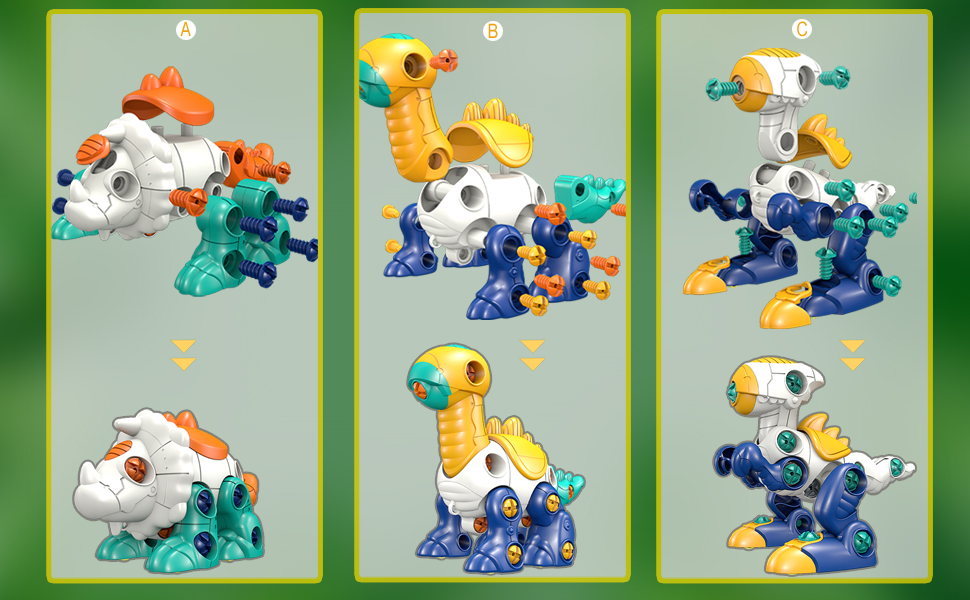 A

B

C