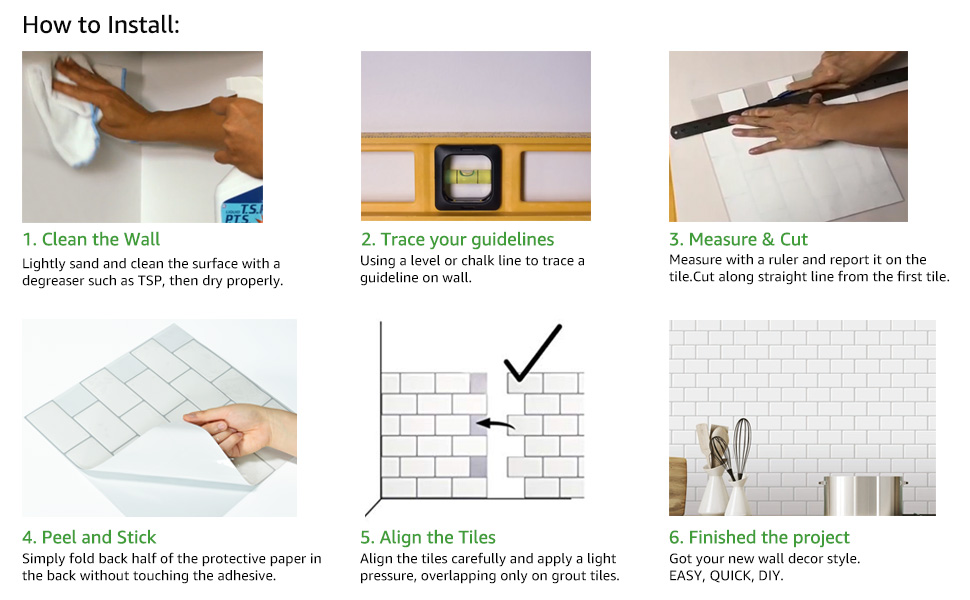 How to Install:

T.S.
PTS

1. Clean the Wall
Lightly sand and clean the surface with a degreaser such as TSP, then dry properly.

2. Trace your guidelines
Using a level or chalk line to trace a guideline on wall.

3. Measure & Cut
Measure with a ruler and report it on the tile.Cut along straight line from the first tile.

4. Peel and Stick
Simply fold back half of the protective paper in the back without touching the adhesive.

5. Align the Tiles
Align the tiles carefully and apply a light pressure, overlapping only on grout tiles.

6. Finished the project
Got your new wall decor style.
EASY, QUICK, DIY.