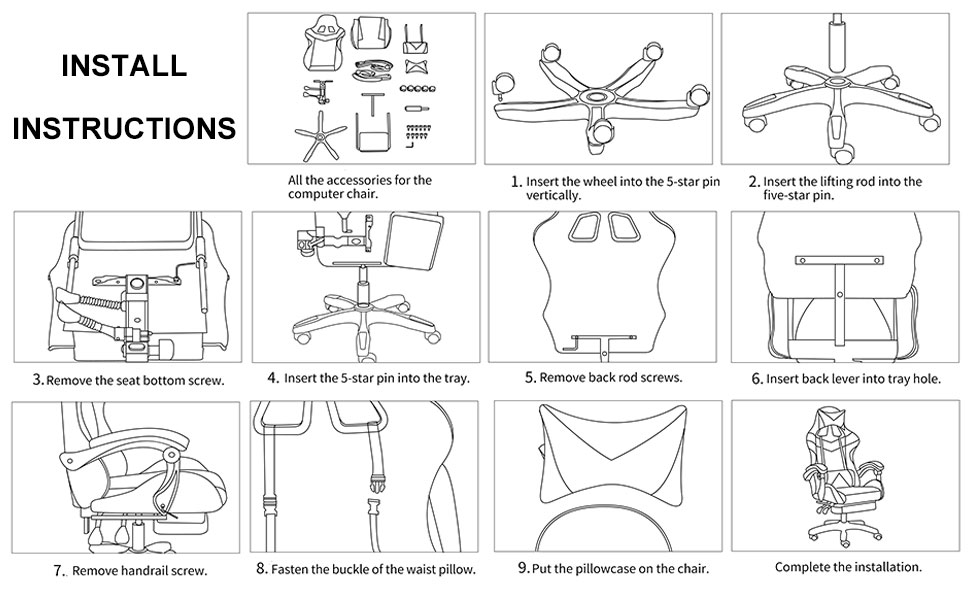 INSTALL INSTRUCTIONS

All the accessories for the computer chair.

1. Insert the wheel into the 5-star pin vertically.

2. Insert the lifting rod into the five-star pin.

3. Remove the seat bottom screw.

4. Insert the 5-star pin into the tray.

5. Remove back rod screws.

6. Insert back lever into tray hole.

7. Remove handrail screw.

8. Fasten the buckle of the waist pillow.

9. Put the pillowcase on the chair.

Complete the installation.