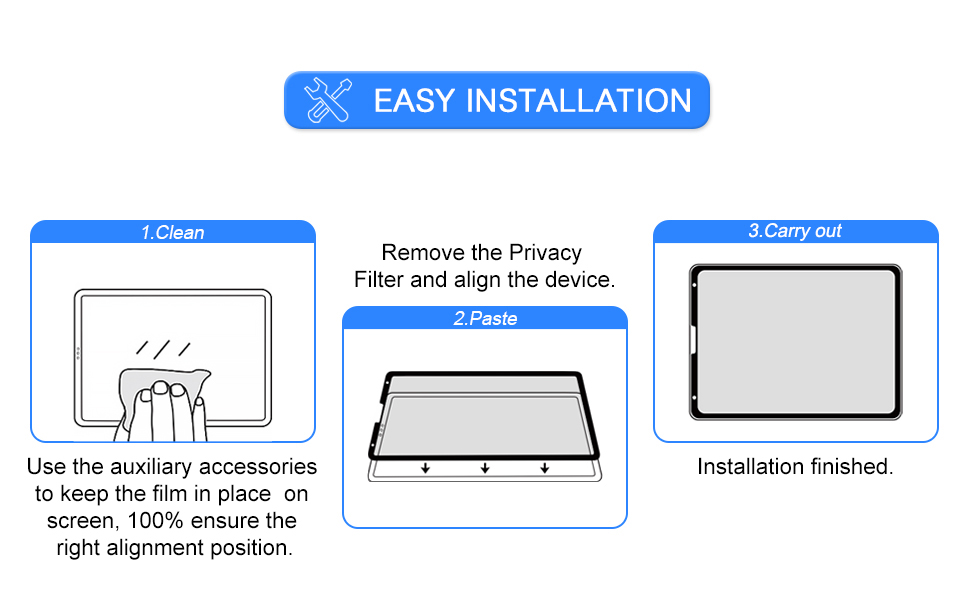 EASY INSTALLATION

1.Clean

Use the auxiliary accessories to keep the film in place on screen, 100% ensure the right alignment position.

Remove the Privacy Filter and align the device.

2.Paste

3.Carry out

Installation finished.