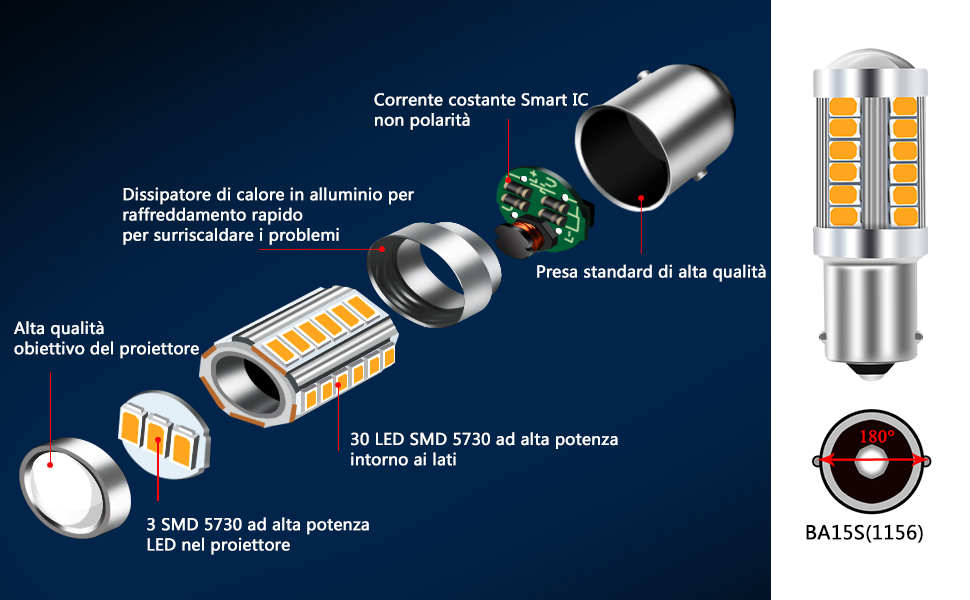 Corrente costante Smart IC
non polarità

Dissipatore di calore in alluminio per raffreddamento rapido
per surriscaldare i problemi

Presa standard di alta qualità

Alta qualità
obiettivo del proiettore

30 LED SMD 5730 ad alta potenza
intorno ai lati

3 SMD 5730 ad alta potenza
LED nel proiettore

180°

BA15S(1156)