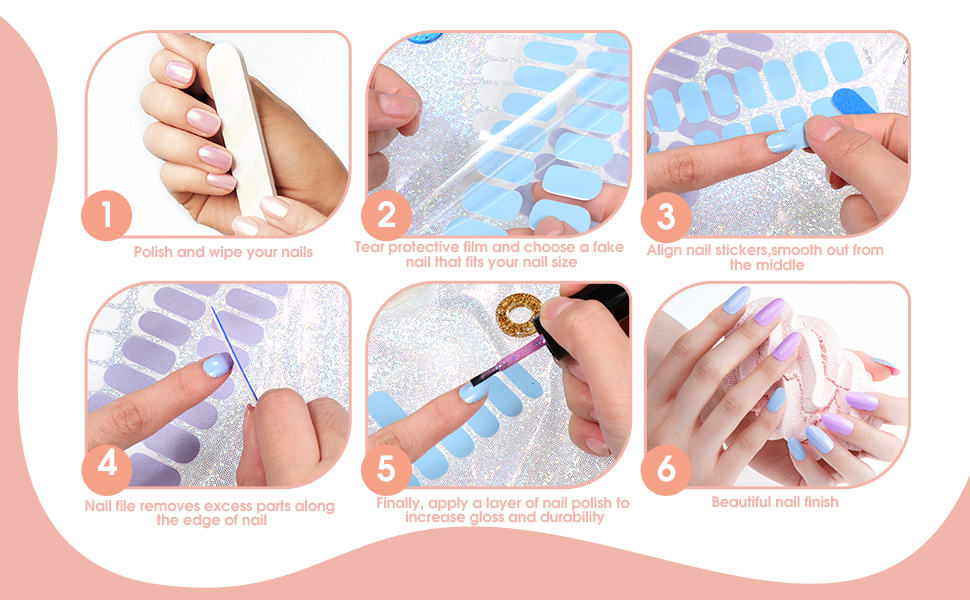 1
Polish and wipe your nails

2
Tear protective film and choose a fake nail that fits your nail size

3
Align nail stickers,smooth out from the middle

4
Nail file removes excess parts along the edge of nail

5
Finally, apply a layer of nail polish to increase gloss and durability

6
Beautiful nail finish