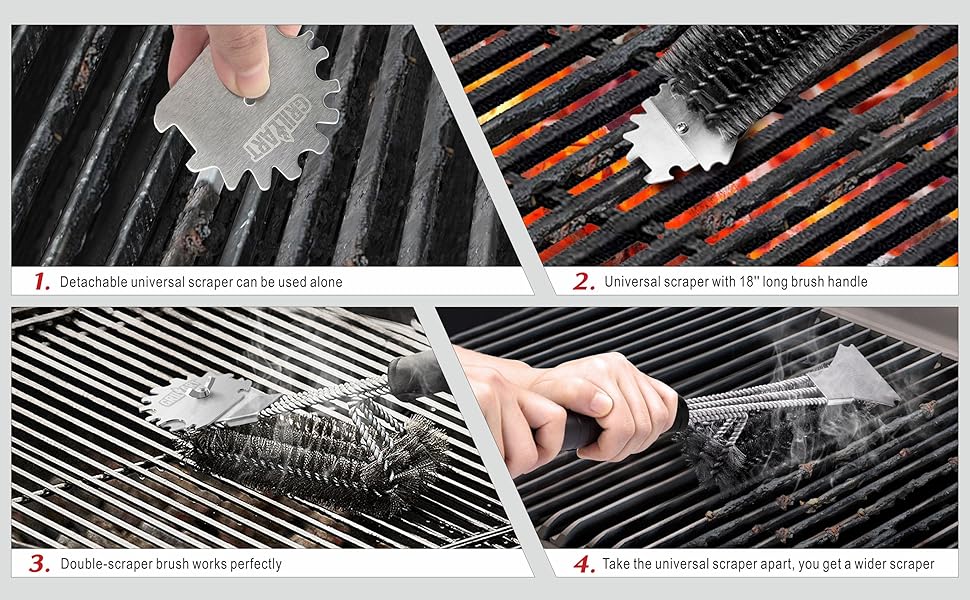 GRILLART

1. Detachable universal scraper can be used alone

2. Universal scraper with 18'' long brush handle

GRILLART

3. Double-scraper brush works perfectly

4. Take the universal scraper apart, you get a wider scraper