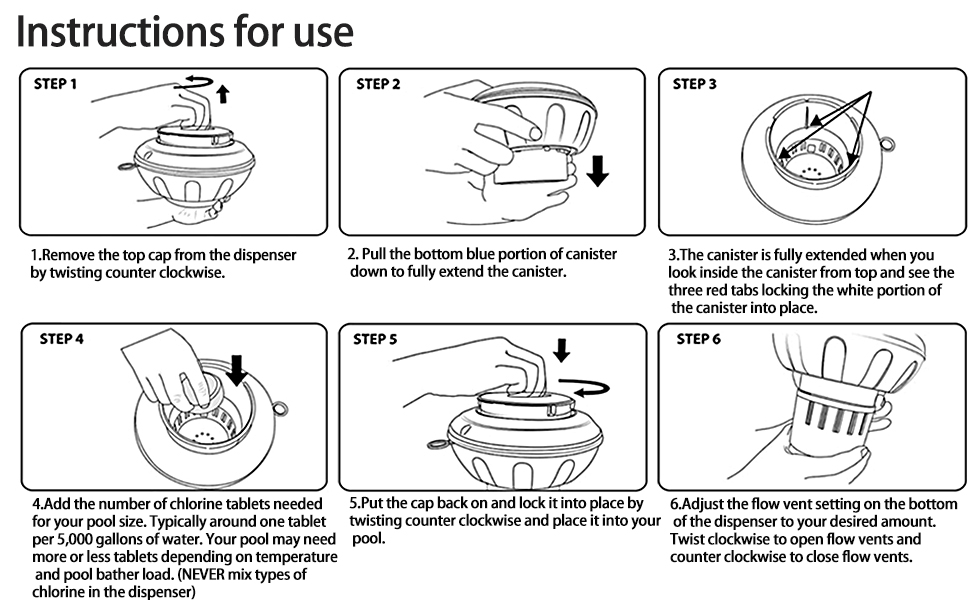 Instructions for use

STEP 1

1.Remove the top cap from the dispenser by twisting counter clockwise.

STEP 2

2. Pull the bottom blue portion of canister down to fully extend the canister.

STEP 3

3.The canister is fully extended when you look inside the canister from top and see the three red tabs locking the white portion of the canister into place.

STEP 4

4.Add the number of chlorine tablets needed for your pool size. Typically around one tablet per 5,000 gallons of water. Your pool may need more or less tablets depending on temperature and pool bather load. (NEVER mix types of chlorine in the dispenser)

STEP 5

5.Put the cap back on and lock it into place by twisting counter clockwise and place it into your pool.

STEP 6

6.Adjust the flow vent setting on the bottom of the dispenser to your desired amount. Twist clockwise to open flow vents and counter clockwise to close flow vents.