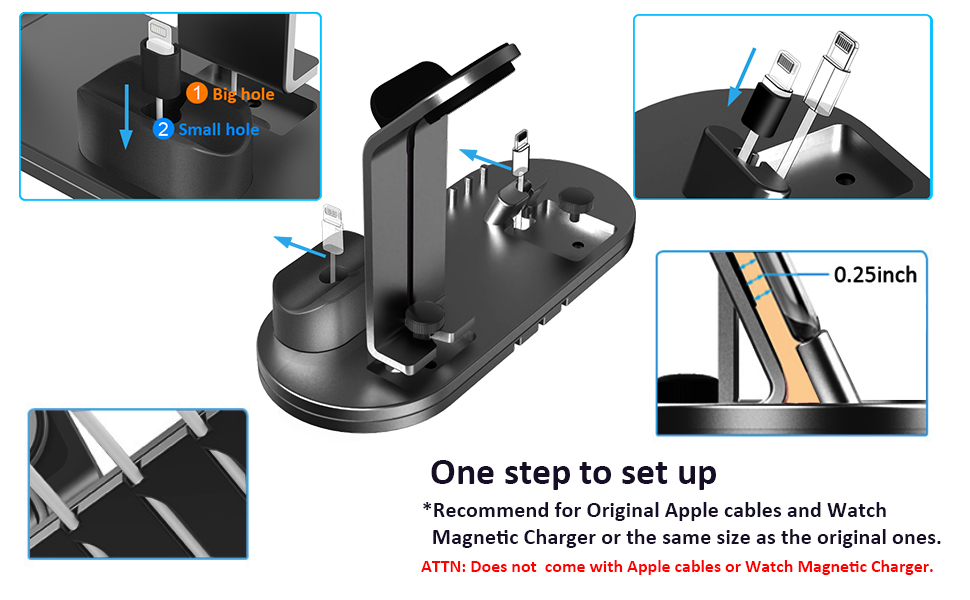 1 Big hole
2 Small hole

0.25inch

One step to set up

*Recommend for Original Apple cables and Watch Magnetic Charger or the same size as the original ones.

ATTN: Does not come with Apple cables or Watch Magnetic Charger.