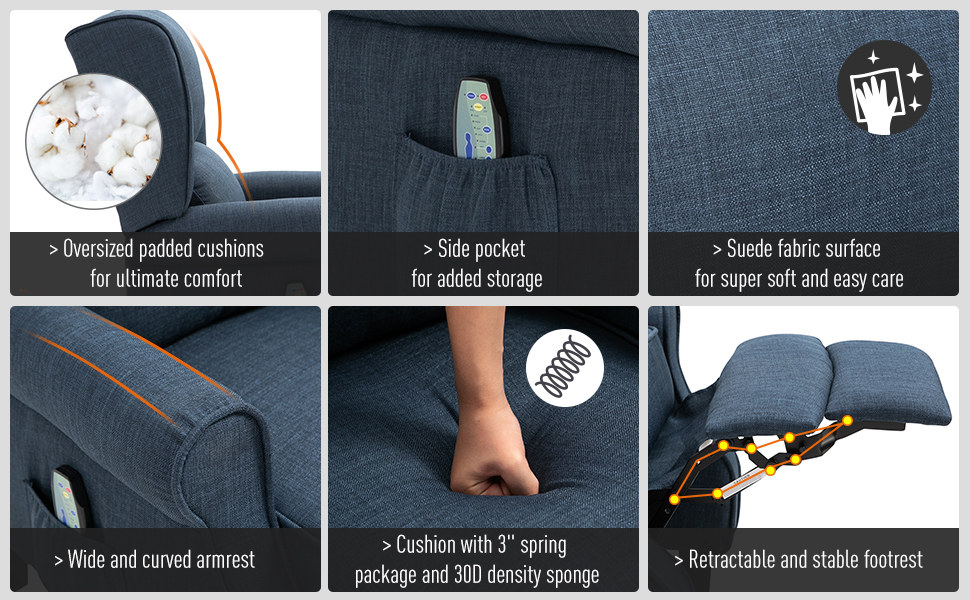 > Oversized padded cushions for ultimate comfort

> Side pocket for added storage

> Suede fabric surface for super soft and easy care

> Wide and curved armrest

> Cushion with 3'' spring package and 30D density sponge

> Retractable and stable footrest