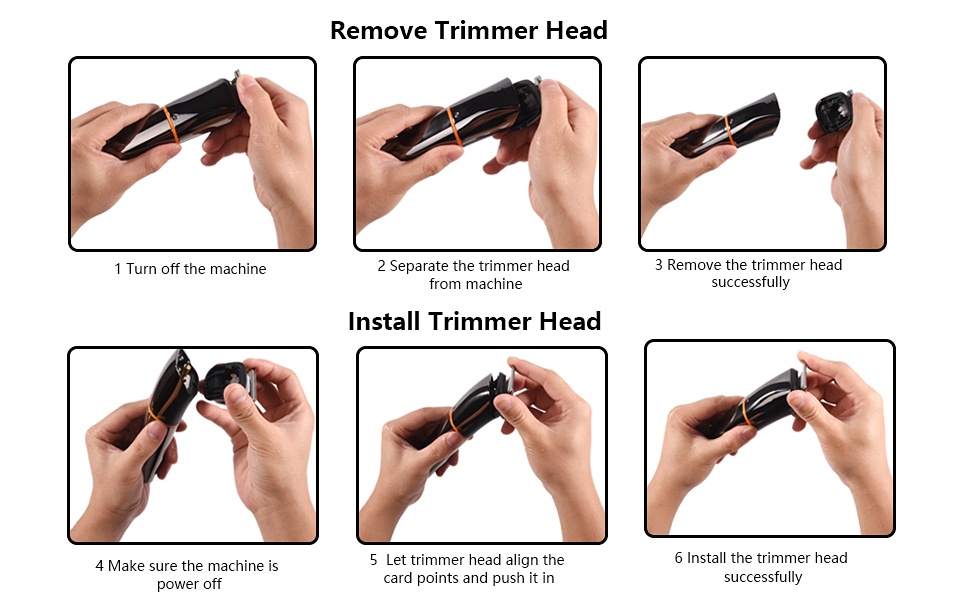 Remove Trimmer Head

1 Turn off the machine

2 Separate the trimmer head from machine

3 Remove the trimmer head successfully

Install Trimmer Head

4 Make sure the machine is power off

5 Let trimmer head align the card points and push it in

6 Install the trimmer head successfully