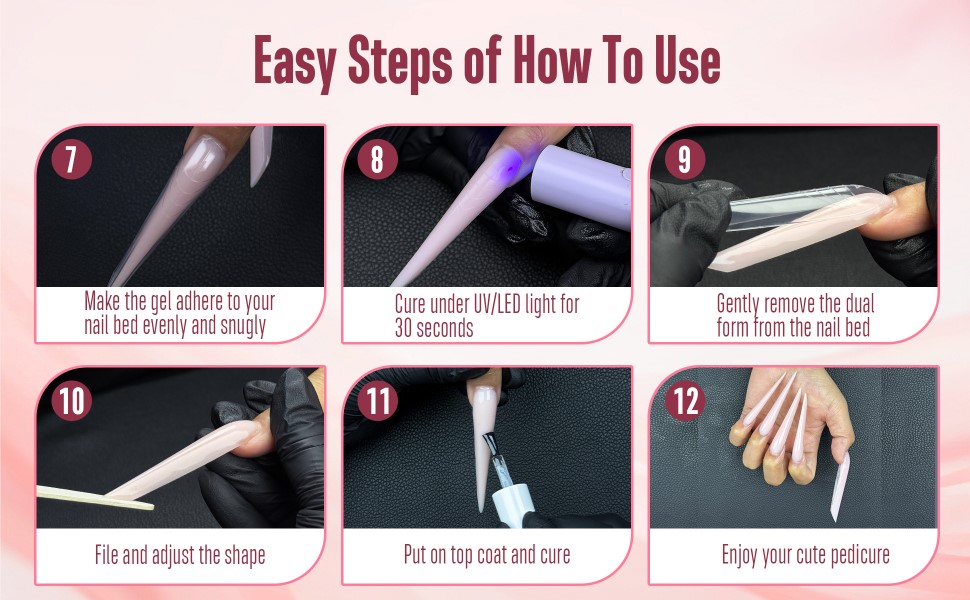 Easy Steps of How To Use

7
Make the gel adhere to your nail bed evenly and snugly

8
Cure under UV/LED light for 30 seconds

9
Gently remove the dual form from the nail bed

10
File and adjust the shape

11
Put on top coat and cure

12
Enjoy your cute pedicure