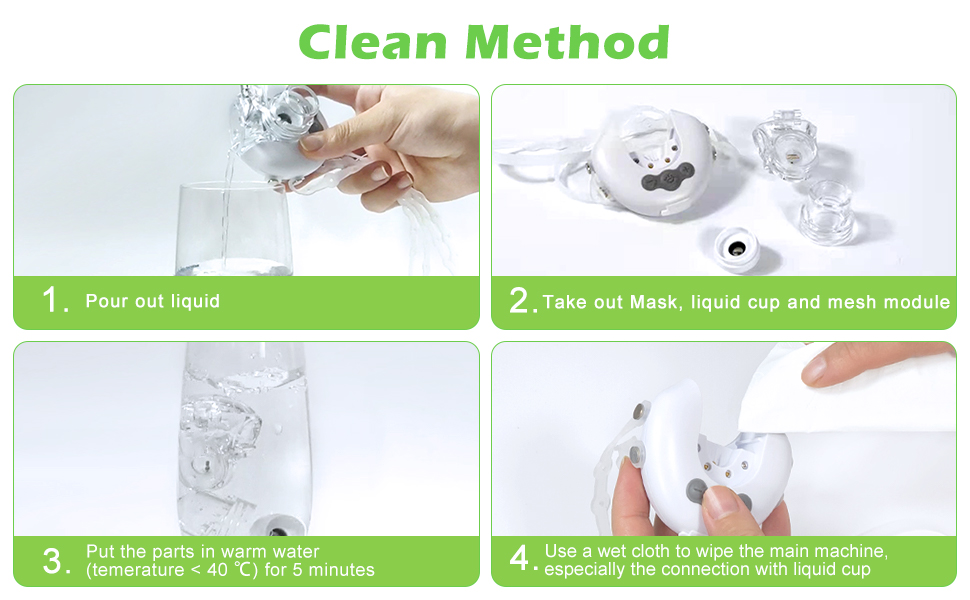 Clean Method

1. Pour out liquid

2. Take out Mask, liquid cup and mesh module

3. Put the parts in warm water (temerature < 40 ℃) for 5 minutes

4. Use a wet cloth to wipe the main machine, especially the connection with liquid cup