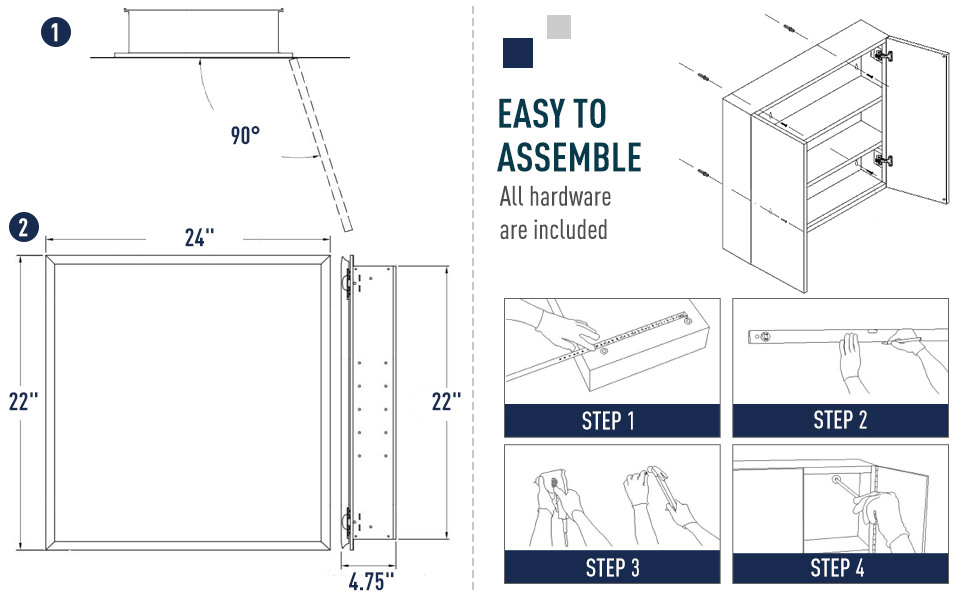 1

90°

2

24''

22''

22''

4.75''

EASY TO ASSEMBLE

All hardware are included

STEP 1

STEP 2

STEP 3

STEP 4